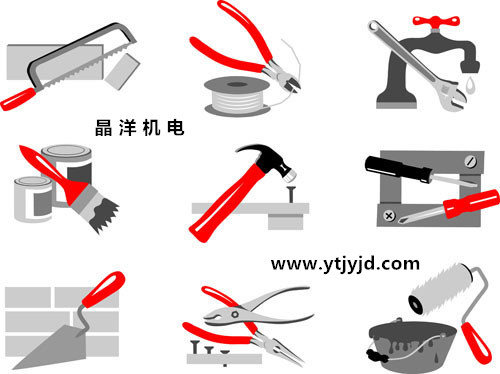 晶洋机电

www.ytjyjd.com